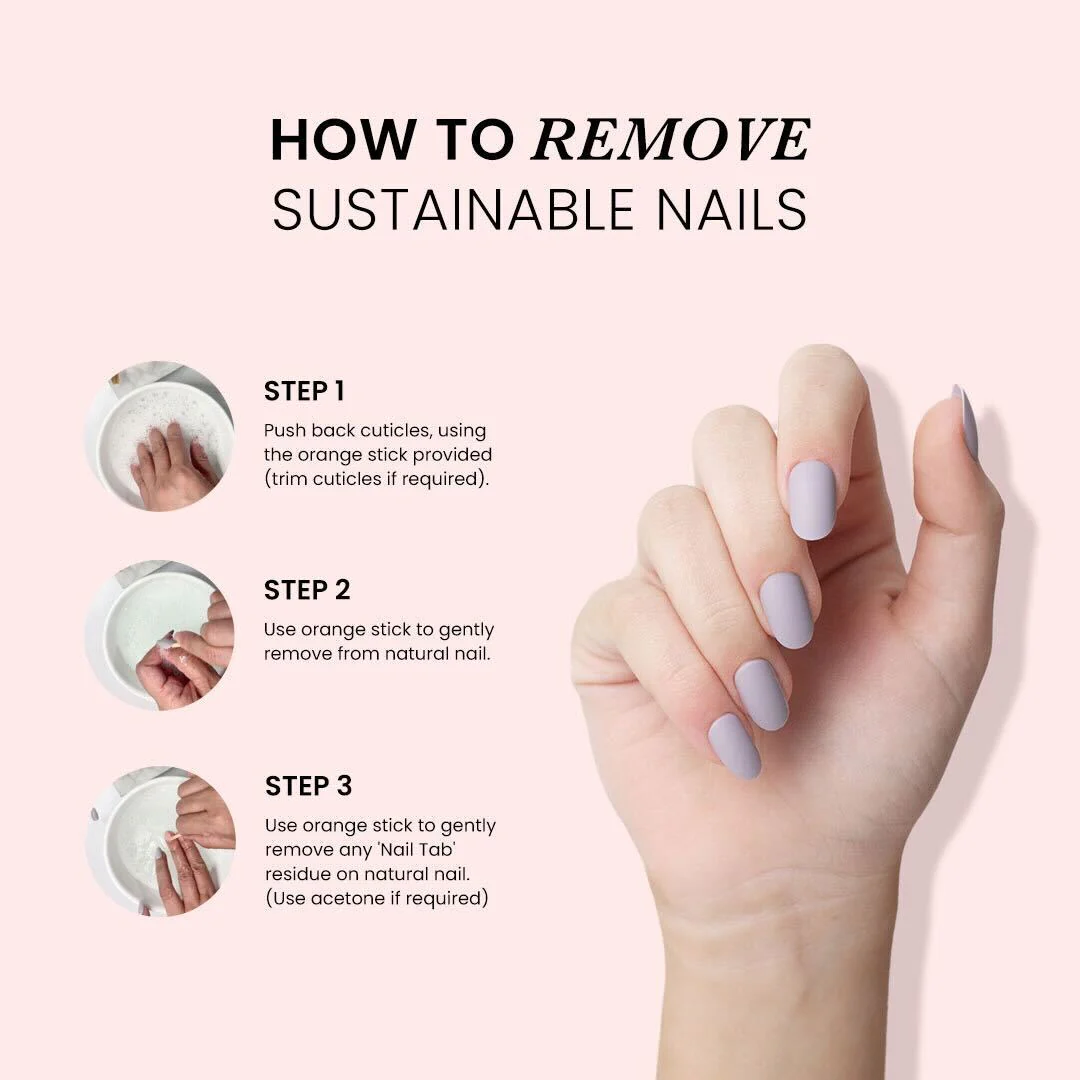 HOW TO REMOVE
SUSTAINABLE NAILS

STEP 1
Push back cuticles, using the orange stick provided (trim cuticles if required).

STEP 2
Use orange stick to gently remove from natural nail.

STEP 3
Use orange stick to gently remove any 'Nail Tab' residue on natural nail. (Use acetone if required)